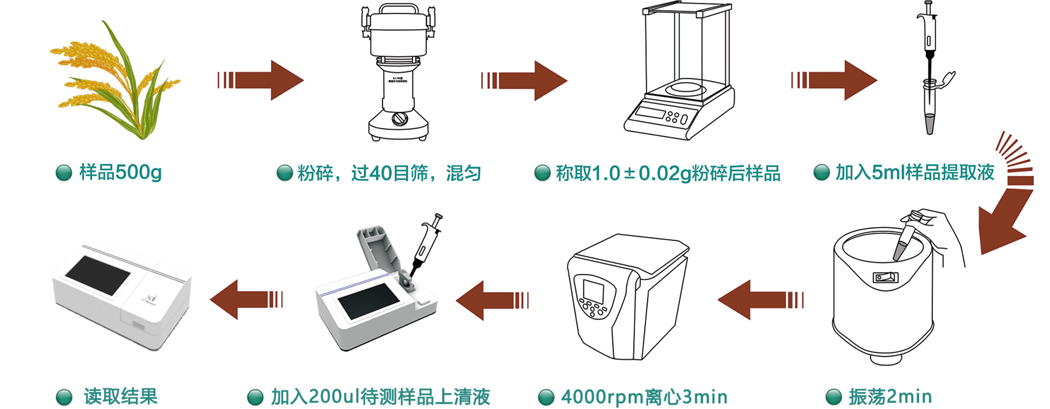 样品500g

粉碎，过40目筛，混匀

称取1.0±0.02g粉碎后样品

加入5ml样品提取液

振荡2min

4000rpm离心3min

加入200ul待测样品上清液

读取结果